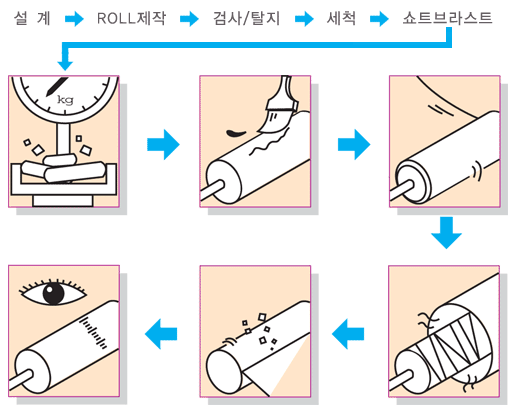 설 계 ROLL제작 검사/탈지 세척 쇼트브라스트

kg